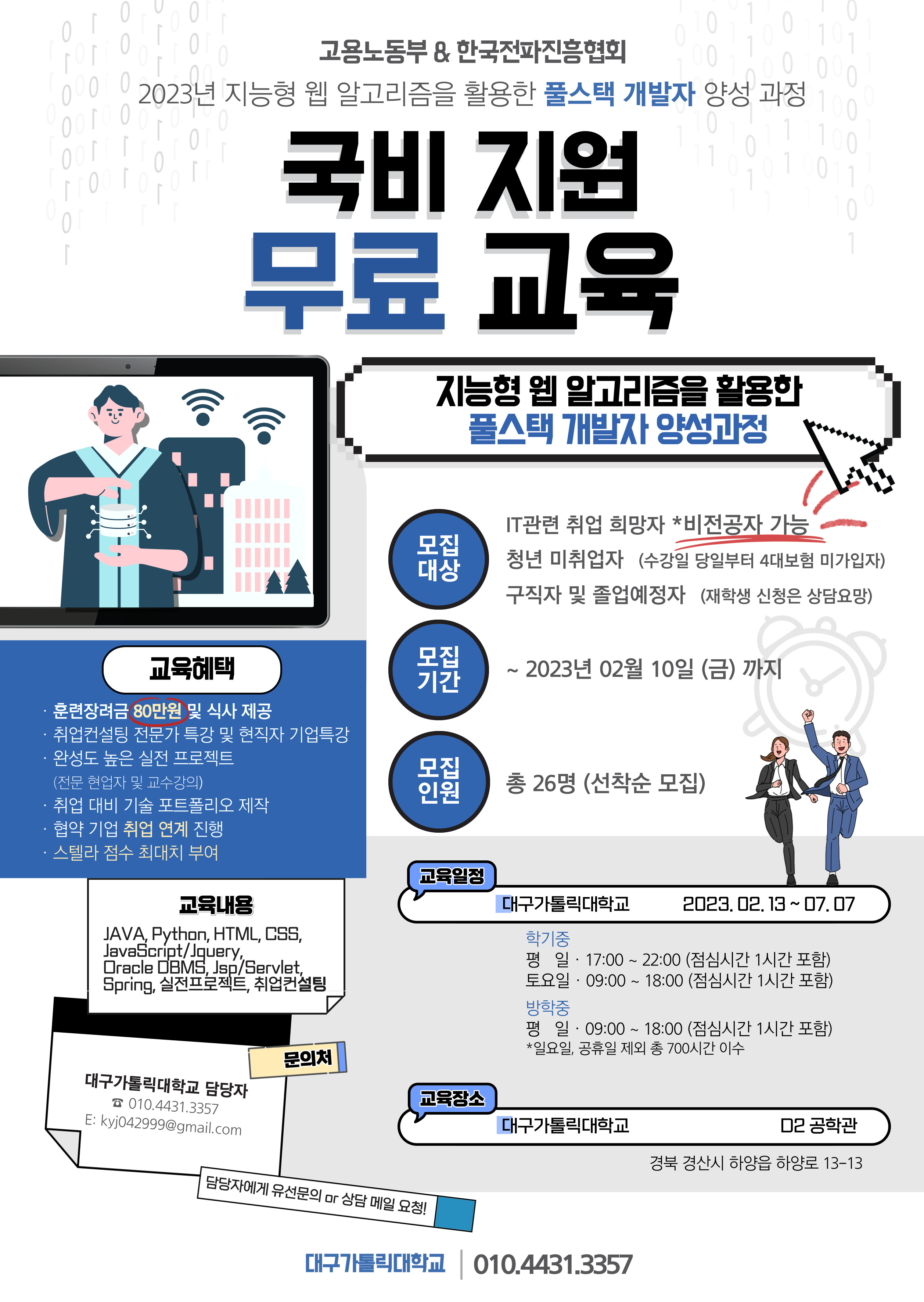 고용노동부 & 한국전파진흥협회
2023년 지능형 웹 알고리즘을 활용한 풀스택 개발자 양성 과정

국비 지원
무료 교육

지능형 웹 알고리즘을 활용한
풀스택 개발자 양성과정

모집 대상
IT관련 취업 희망자 *비전공자 가능
청년 미취업자 (수강일 당일부터 4대보험 미가입자)
구직자 및 졸업예정자 (재학생 신청은 상담요망)

모집 기간
~ 2023년 02월 10일 (금) 까지

모집 인원
총 26명 (선착순 모집)

교육혜택
· 훈련장려금 80만원 및 식사 제공
· 취업컨설팅 전문가 특강 및 현직자 기업특강
· 완성도 높은 실전 프로젝트
(전문 현업자 및 교수강의)
· 취업 대비 기술 포트폴리오 제작
· 협약 기업 취업 연계 진행
· 스텔라 점수 최대치 부여

교육내용
JAVA, Python, HTML, CSS, JavaScript/Jquery, Oracle DBMS, Jsp/Servlet, Spring, 실전프로젝트, 취업컨설팅

문의처
대구가톨릭대학교 담당자
☎ 010.4431.3357
E: kyj042999@gmail.com

담당자에게 유선문의 or 상담 메일 요청!

교육일정
대구가톨릭대학교 2023. 02. 13 ~ 07. 07
학기중
평 일 · 17:00 ~ 22:00 (점심시간 1시간 포함)
토요일 · 09:00 ~ 18:00 (점심시간 1시간 포함)
방학중
평 일 · 09:00 ~ 18:00 (점심시간 1시간 포함)
*일요일, 공휴일 제외 총 700시간 이수

교육장소
대구가톨릭대학교 D2 공학관
경북 경산시 하양읍 하양로 13-13

대구가톨릭대학교 | 010.4431.3357